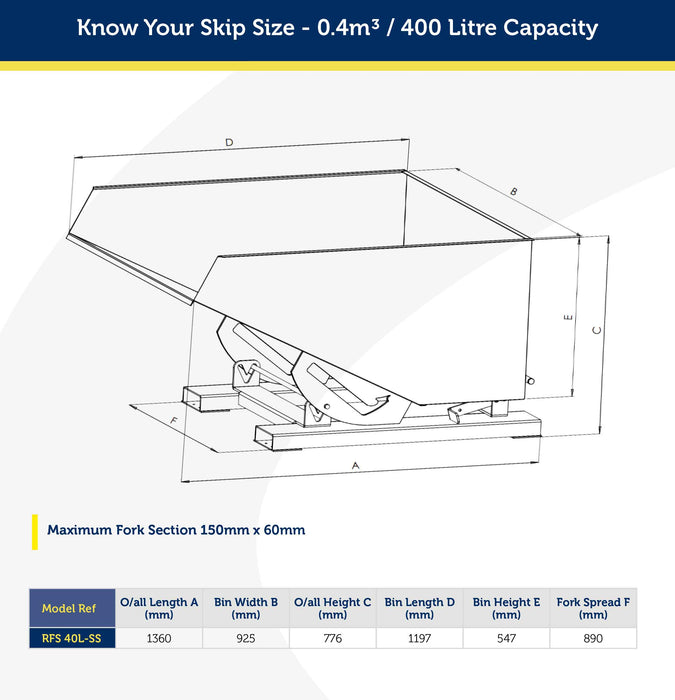 Know Your Skip Size - 0.4m³ / 400 Litre Capacity

D

B

E

C

F

A

Maximum Fork Section 150mm x 60mm

| Model Ref | O/all Length A (mm) | Bin Width B (mm) | O/all Height C (mm) | Bin Length D (mm) | Bin Height E (mm) | Fork Spread F (mm) |
|---|---|---|---|---|---|---|
| RFS 40L-SS | 1360 | 925 | 776 | 1197 | 547 | 890 |