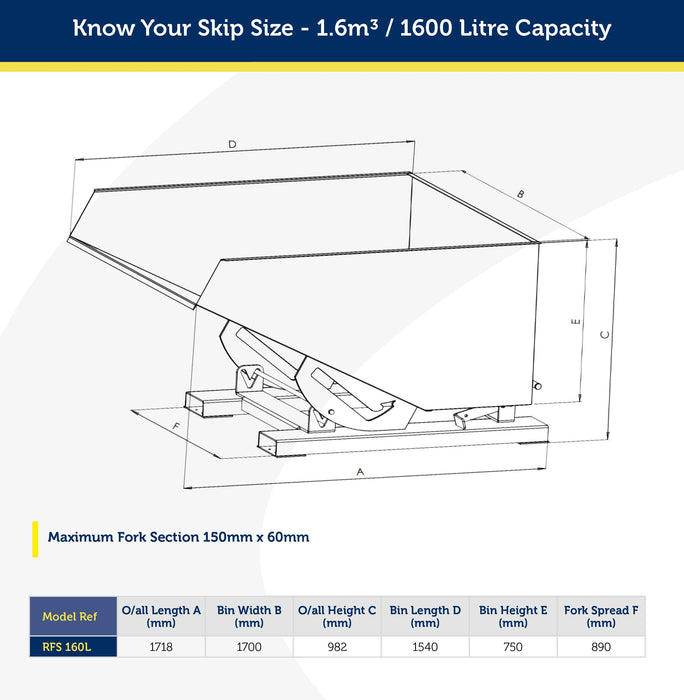 Know Your Skip Size - 1.6m³ / 1600 Litre Capacity

D

B

E

C

F

A

Maximum Fork Section 150mm x 60mm

| Model Ref | O/all Length A (mm) | Bin Width B (mm) | O/all Height C (mm) | Bin Length D (mm) | Bin Height E (mm) | Fork Spread F (mm) |
|---|---|---|---|---|---|---|
| RFS 160L | 1718 | 1700 | 982 | 1540 | 750 | 890 |