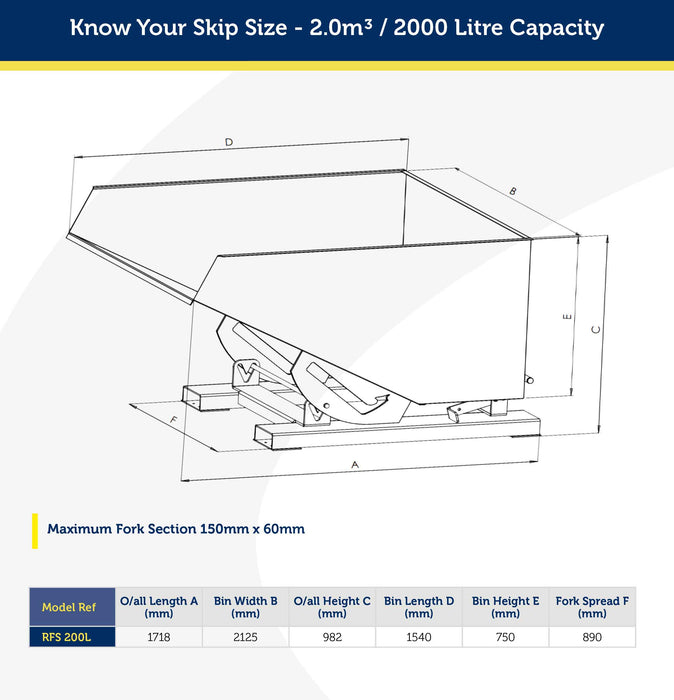 Know Your Skip Size - 2.0m³ / 2000 Litre Capacity

D

B

E

C

F

A

Maximum Fork Section 150mm x 60mm

| Model Ref | O/all Length A (mm) | Bin Width B (mm) | O/all Height C (mm) | Bin Length D (mm) | Bin Height E (mm) | Fork Spread F (mm) |
|---|---|---|---|---|---|---|
| RFS 200L | 1718 | 2125 | 982 | 1540 | 750 | 890 |