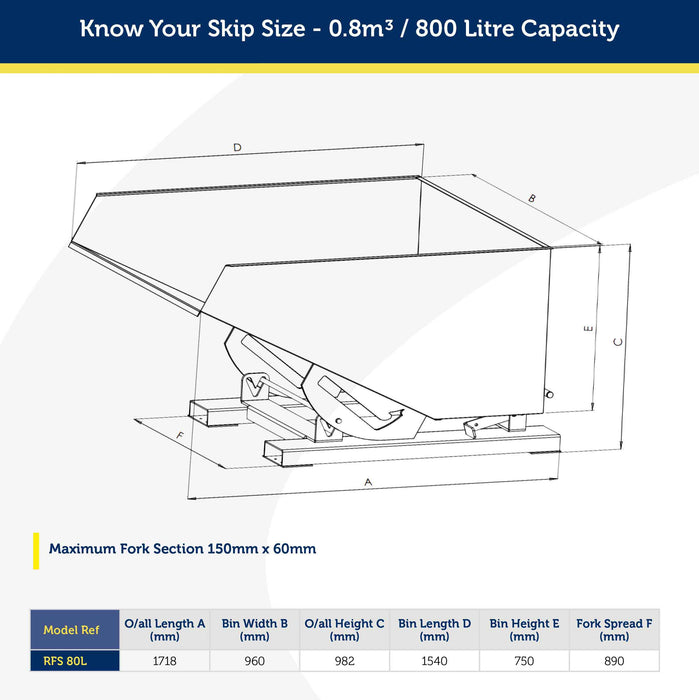 Know Your Skip Size - 0.8m³ / 800 Litre Capacity

D

B

E

C

F

A

Maximum Fork Section 150mm x 60mm

| Model Ref | O/all Length A (mm) | Bin Width B (mm) | O/all Height C (mm) | Bin Length D (mm) | Bin Height E (mm) | Fork Spread F (mm) |
|---|---|---|---|---|---|---|
| RFS 80L | 1718 | 960 | 982 | 1540 | 750 | 890 |