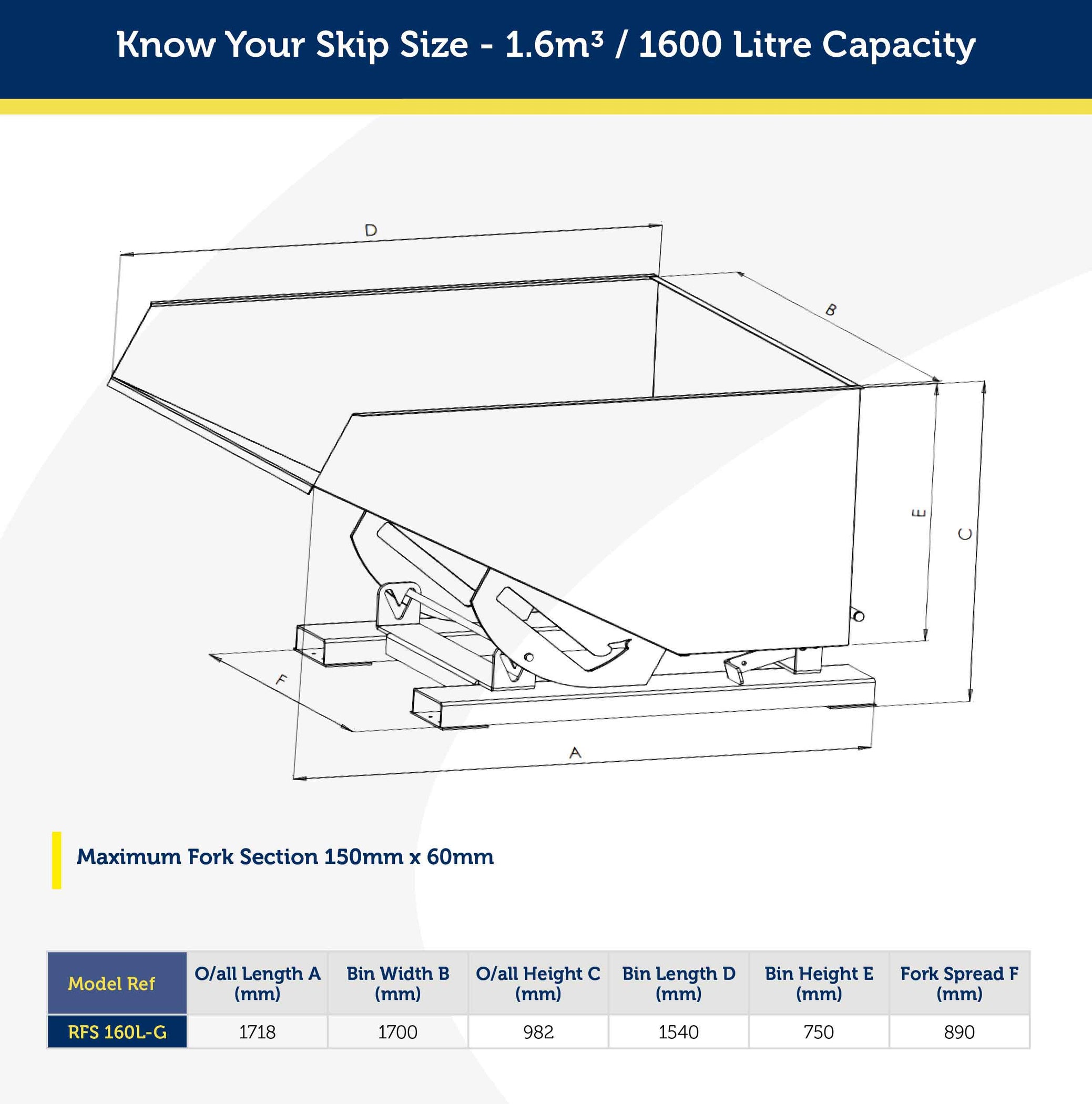 Know Your Skip Size - 1.6m³ / 1600 Litre Capacity

D

B

E

C

F

A

Maximum Fork Section 150mm x 60mm

| Model Ref | O/all Length A (mm) | Bin Width B (mm) | O/all Height C (mm) | Bin Length D (mm) | Bin Height E (mm) | Fork Spread F (mm) |
|---|---|---|---|---|---|---|
| RFS 160L-G | 1718 | 1700 | 982 | 1540 | 750 | 890 |